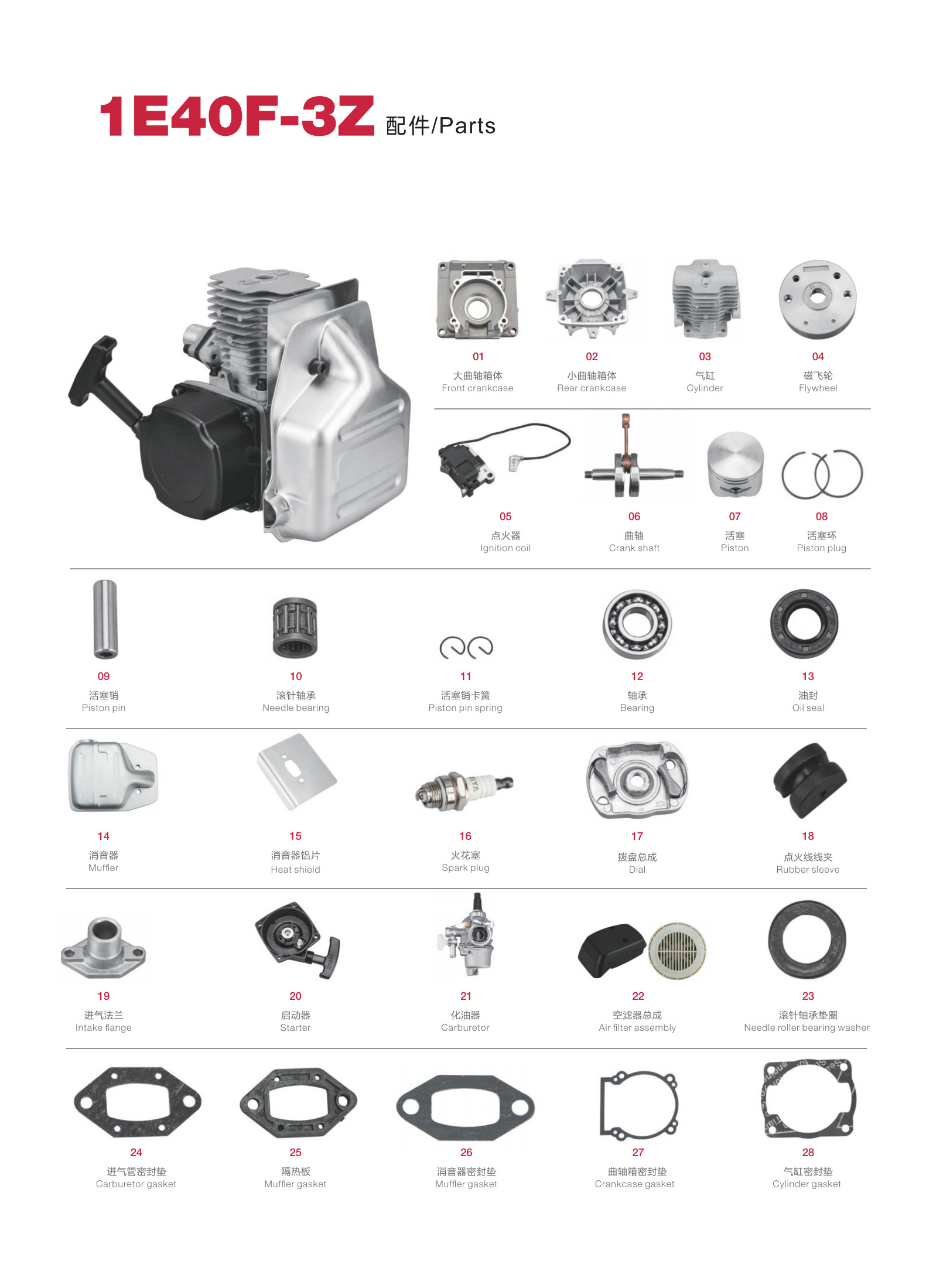 1E40F-3Z 配件/Parts

01
大曲轴箱体
Front crankcase

02
小曲轴箱体
Rear crankcase

03
气缸
Cylinder

04
磁飞轮
Flywheel

05
点火器
Ignition coil

06
曲轴
Crank shaft

07
活塞
Piston

08
活塞环
Piston plug

09
活塞销
Piston pin

10
滚针轴承
Needle bearing

11
活塞销卡簧
Piston pin spring

12
轴承
Bearing

13
油封
Oil seal

14
消音器
Muffler

15
消音器铝片
Heat shield

16
火花塞
Spark plug

17
拨盘总成
Dial

18
点火线线夹
Rubber sleeve

19
进气法兰
Intake flange

20
启动器
Starter

21
化油器
Carburetor

22
空滤器总成
Air filter assembly

23
滚针轴承垫圈
Needle roller bearing washer

24
进气管密封垫
Carburetor gasket

25
隔热板
Muffler gasket

26
消音器密封垫
Muffler gasket

27
曲轴箱密封垫
Crankcase gasket

28
气缸密封垫
Cylinder gasket